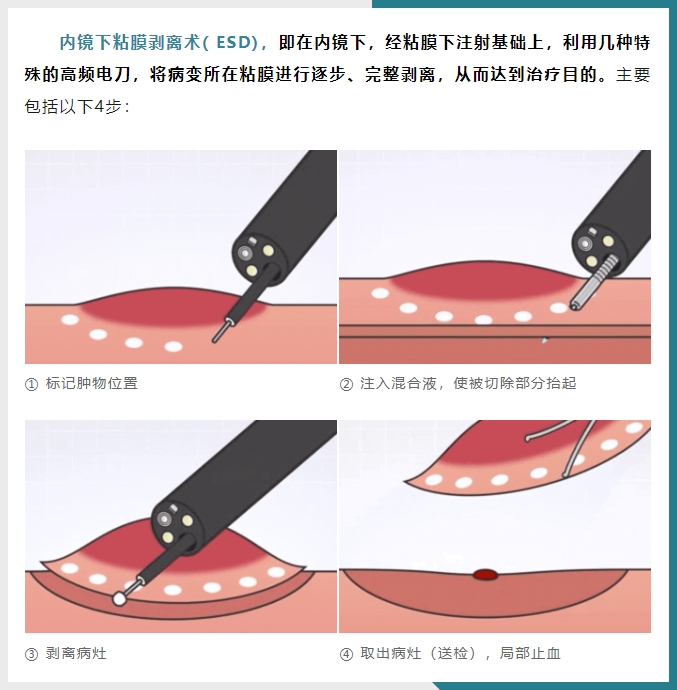 内镜下粘膜剥离术( ESD)，即在内镜下，经粘膜下注射基础上，利用几种特殊的高频电刀，将病变所在粘膜进行逐步、完整剥离，从而达到治疗目的。主要包括以下4步：

① 标记肿物位置

② 注入混合液，使被切除部分抬起

③ 剥离病灶

④ 取出病灶（送检），局部止血